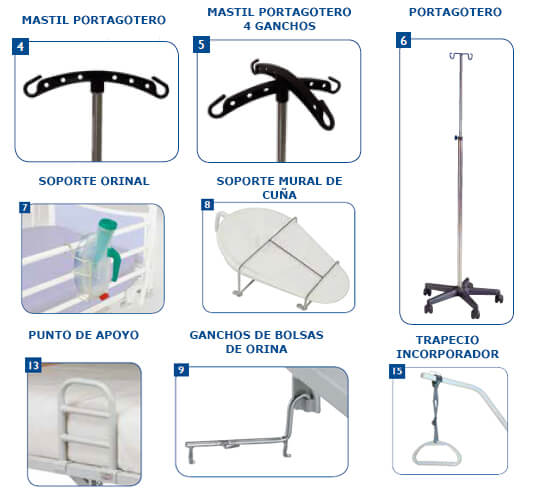 MASTIL PORTAGOTERO

4

MASTIL PORTAGOTERO 4 GANCHOS

5

PORTAGOTERO

6

SOPORTE ORINAL

7

SOPORTE MURAL DE CUÑA

8

PUNTO DE APOYO

13

GANCHOS DE BOLSAS DE ORINA

9

TRAPECIO INCORPORADOR

15